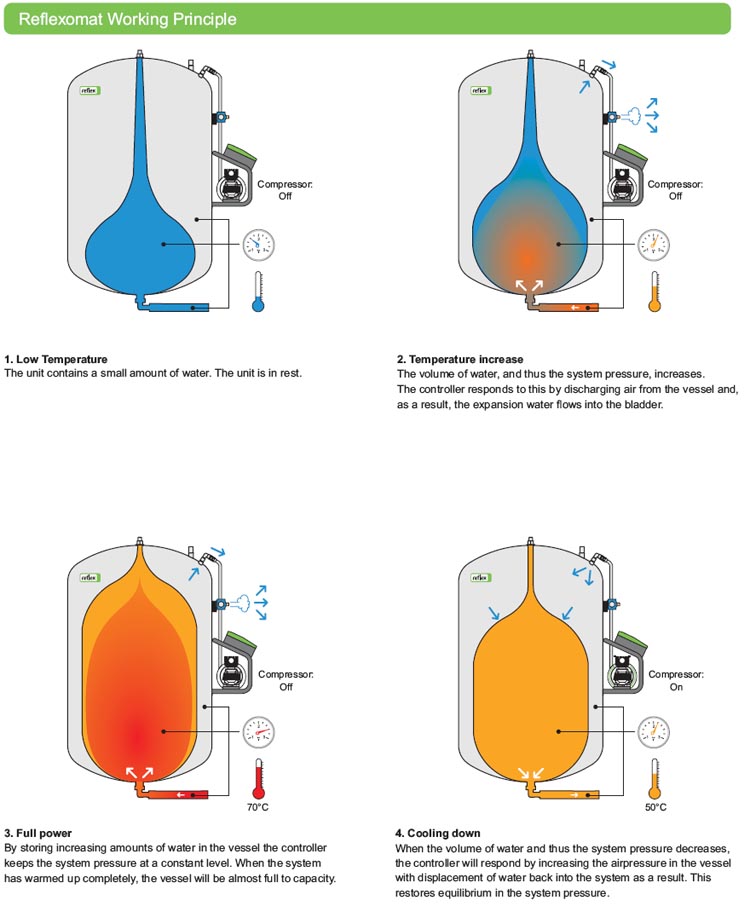 Reflexomat Working Principle

reflex

Compressor: Off

1. Low Temperature
The unit contains a small amount of water. The unit is in rest.

reflex

Compressor: Off

2. Temperature increase
The volume of water, and thus the system pressure, increases. The controller responds to this by discharging air from the vessel and, as a result, the expansion water flows into the bladder.

reflex

Compressor: Off

70°C

3. Full power
By storing increasing amounts of water in the vessel the controller keeps the system pressure at a constant level. When the system has warmed up completely, the vessel will be almost full to capacity.

reflex

Compressor: On

50°C

4. Cooling down
When the volume of water and thus the system pressure decreases, the controller will respond by increasing the airpressure in the vessel with displacement of water back into the system as a result. This restores equilibrium in the system pressure.